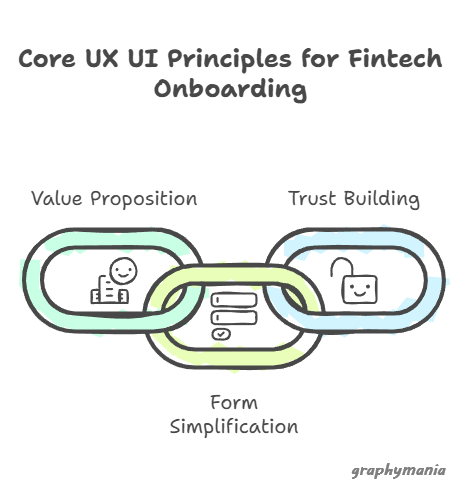 Core UX UI Principles for Fintech Onboarding

Value Proposition

Trust Building

Form Simplification

graphymania